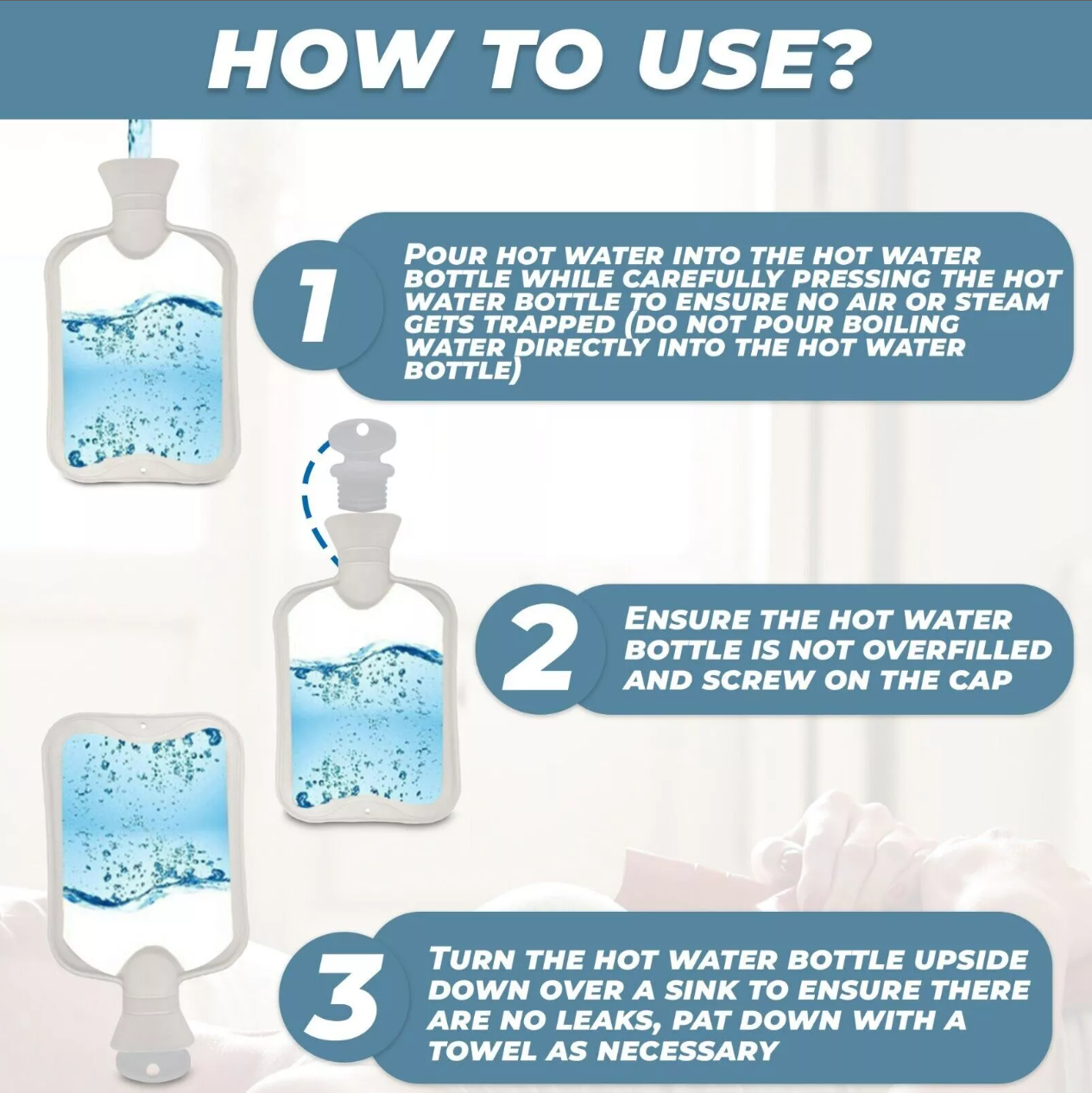 HOW TO USE?

1

POUR HOT WATER INTO THE HOT WATER BOTTLE WHILE CAREFULLY PRESSING THE HOT WATER BOTTLE TO ENSURE NO AIR OR STEAM GETS TRAPPED (DO NOT POUR BOILING WATER DIRECTLY INTO THE HOT WATER BOTTLE)

2

ENSURE THE HOT WATER BOTTLE IS NOT OVERFILLED AND SCREW ON THE CAP

3

TURN THE HOT WATER BOTTLE UPSIDE DOWN OVER A SINK TO ENSURE THERE ARE NO LEAKS, PAT DOWN WITH A TOWEL AS NECESSARY